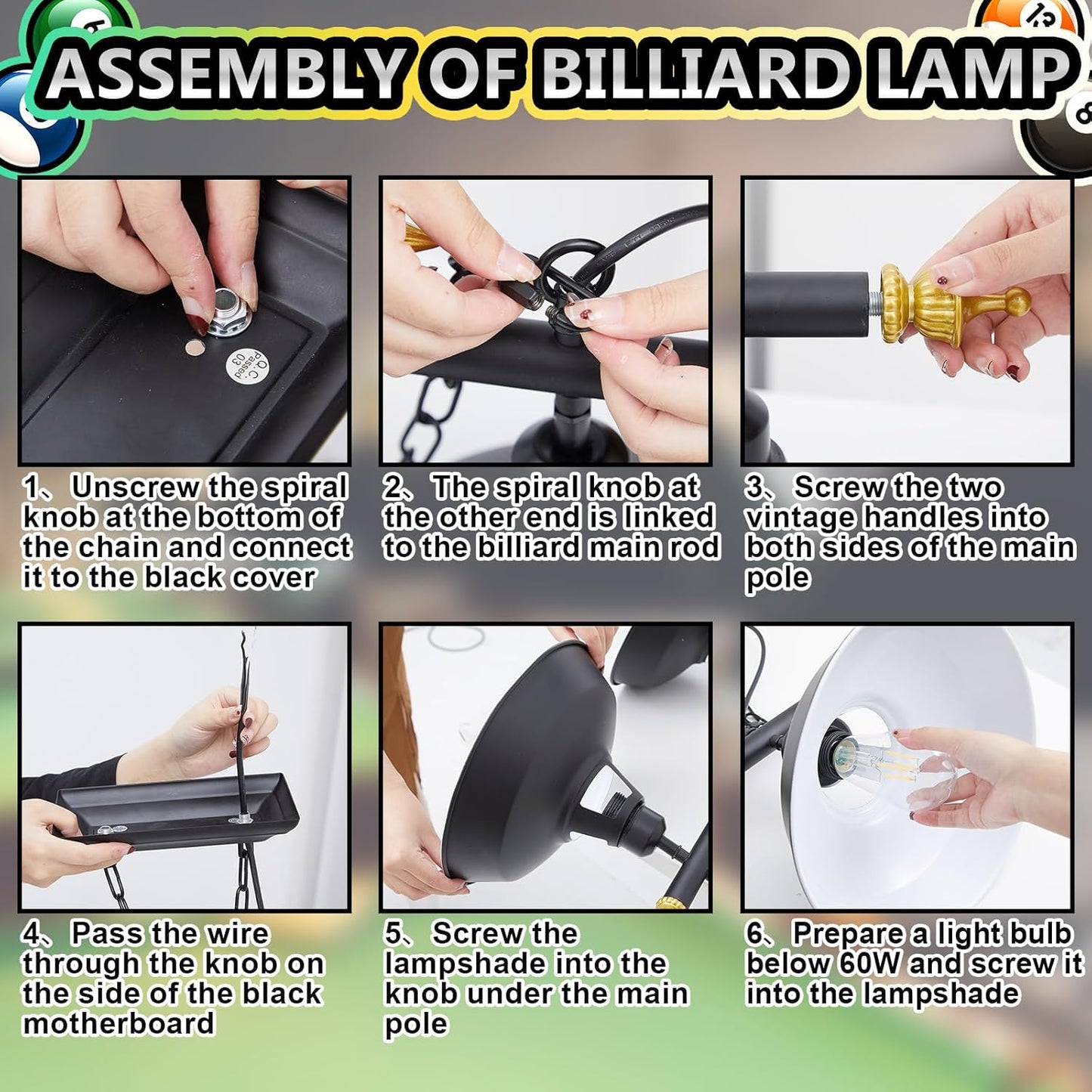 ASSEMBLY OF BILLIARD LAMP

Q.C. Passed 03

1、Unscrew the spiral knob at the bottom of the chain and connect it to the black cover

2、The spiral knob at the other end is linked to the billiard main rod

3、Screw the two vintage handles into both sides of the main pole

4、Pass the wire through the knob on the side of the black motherboard

5、Screw the lampshade into the knob under the main pole

6、Prepare a light bulb below 60W and screw it into the lampshade