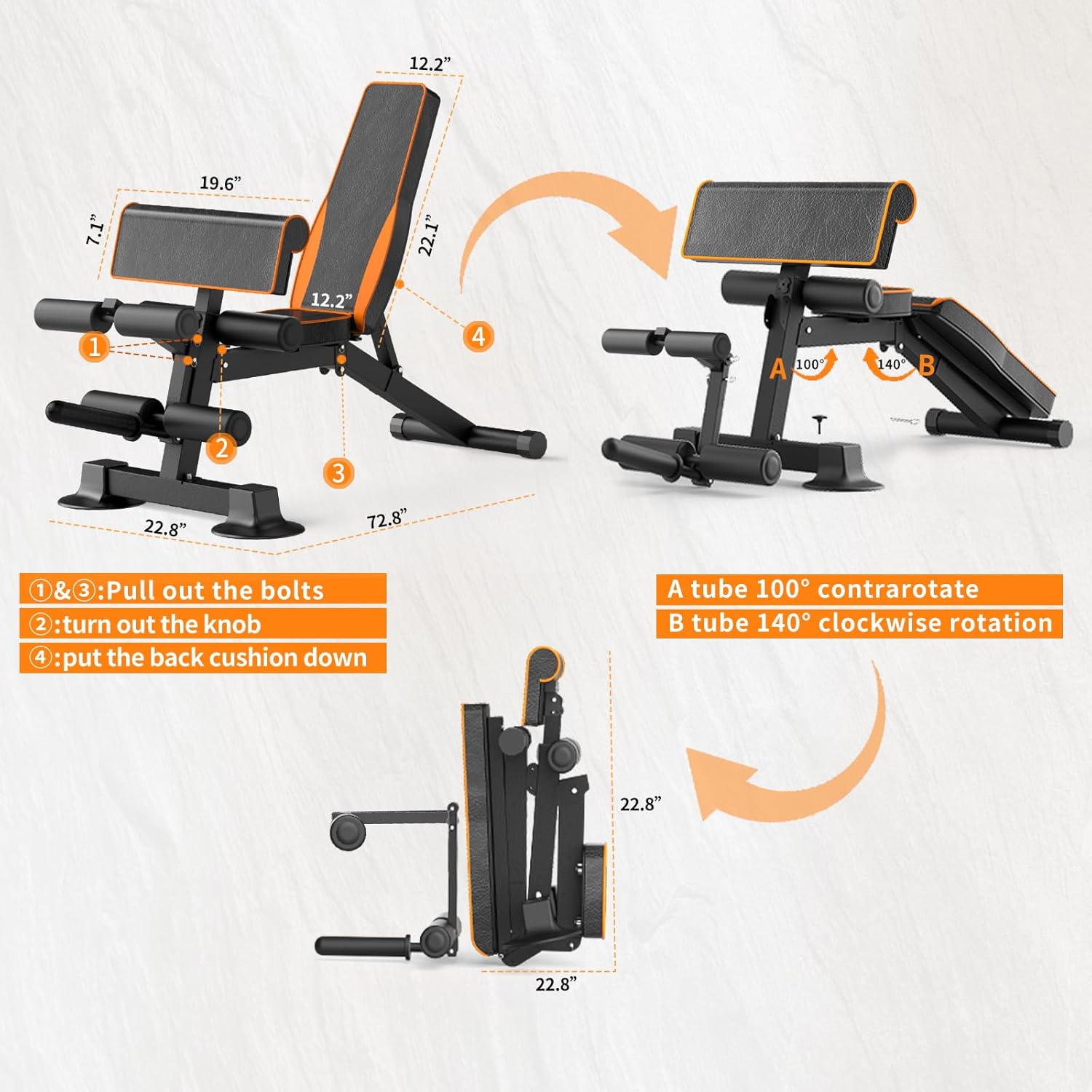 12.2”

19.6”

7.1”

22.1”

12.2”

4

1

2

3

22.8”

72.8”

A 100°

140° B

①&③:Pull out the bolts
②:turn out the knob
④:put the back cushion down

A tube 100° contrarotate
B tube 140° clockwise rotation

22.8”

22.8”