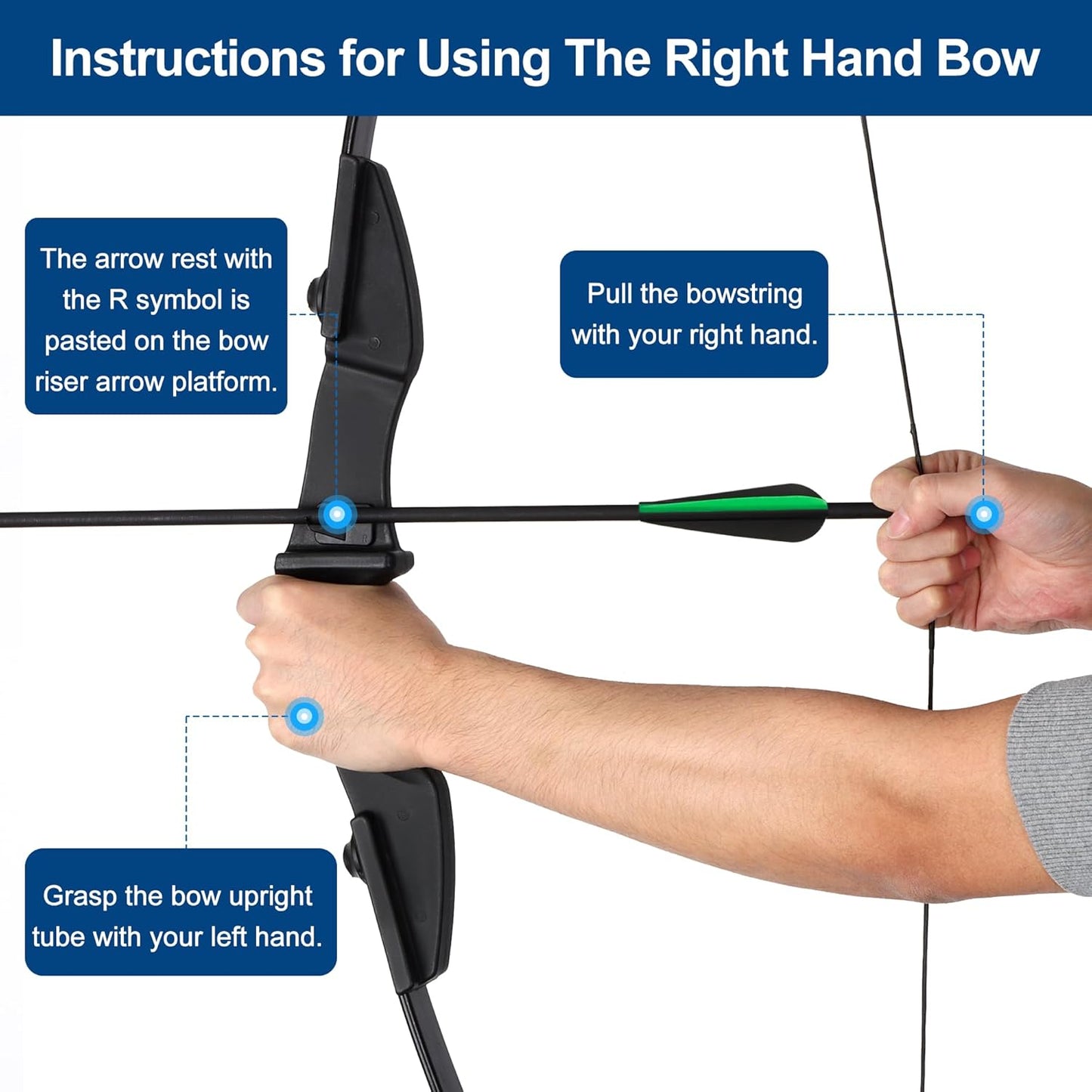 Instructions for Using The Right Hand Bow

The arrow rest with the R symbol is pasted on the bow riser arrow platform.

Pull the bowstring with your right hand.

Grasp the bow upright tube with your left hand.