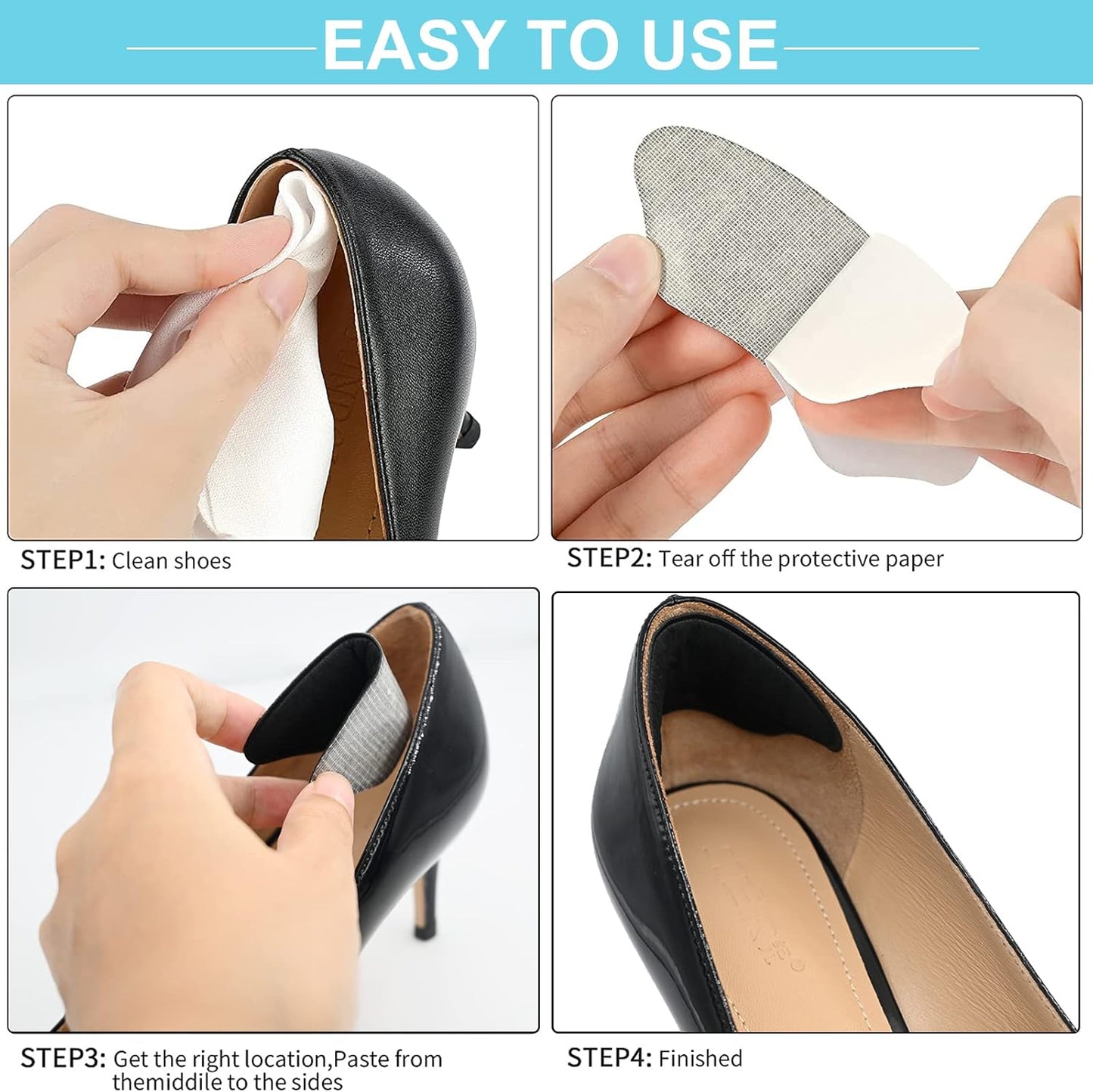 EASY TO USE

STEP1: Clean shoes

STEP2: Tear off the protective paper

STEP3: Get the right location,Paste from themiddile to the sides

STEP4: Finished