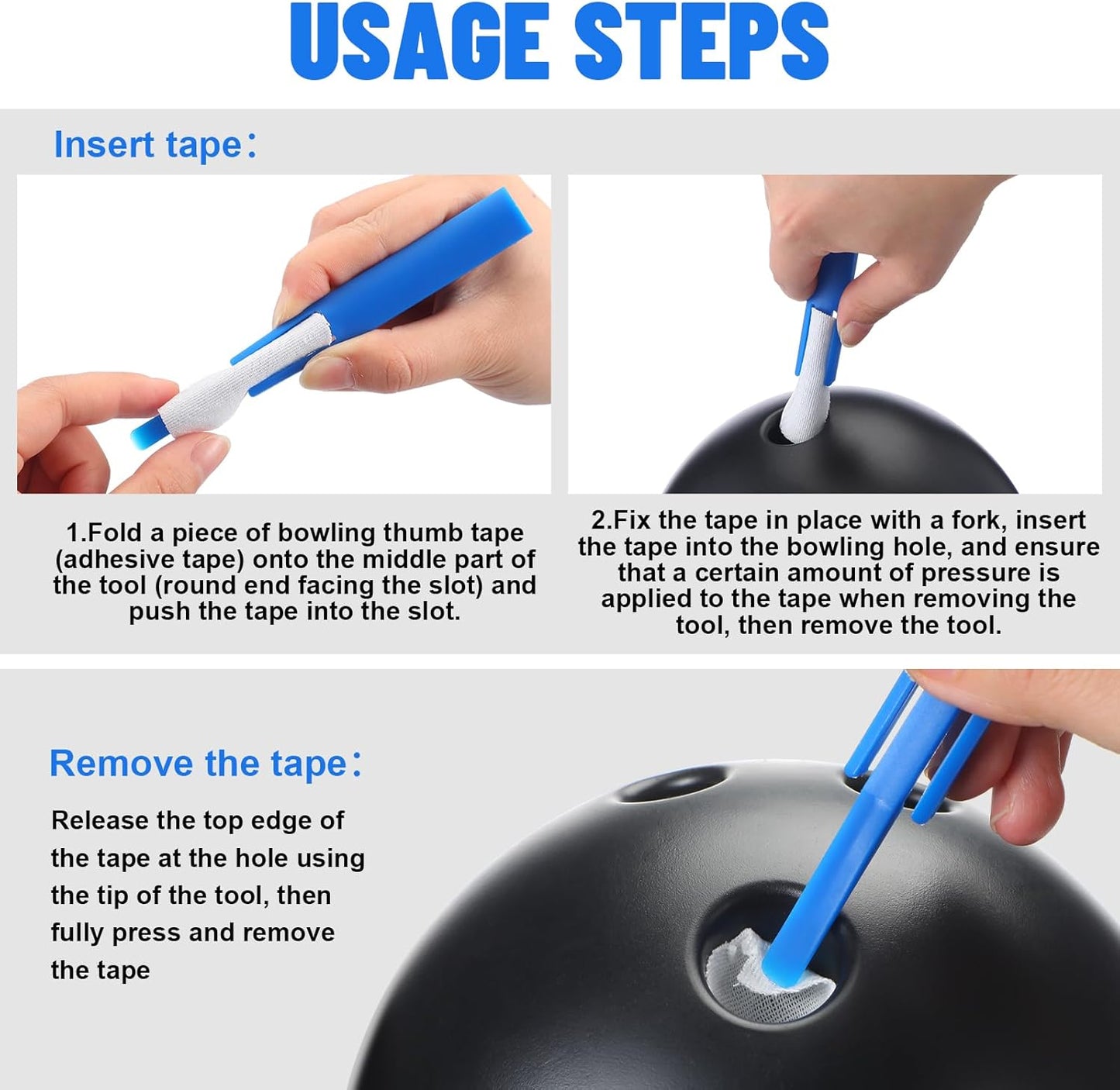 USAGE STEPS

Insert tape：

1.Fold a piece of bowling thumb tape (adhesive tape) onto the middle part of the tool (round end facing the slot) and push the tape into the slot.

2.Fix the tape in place with a fork, insert the tape into the bowling hole, and ensure that a certain amount of pressure is applied to the tape when removing the tool, then remove the tool.

Remove the tape：

Release the top edge of the tape at the hole using the tip of the tool, then fully press and remove the tape