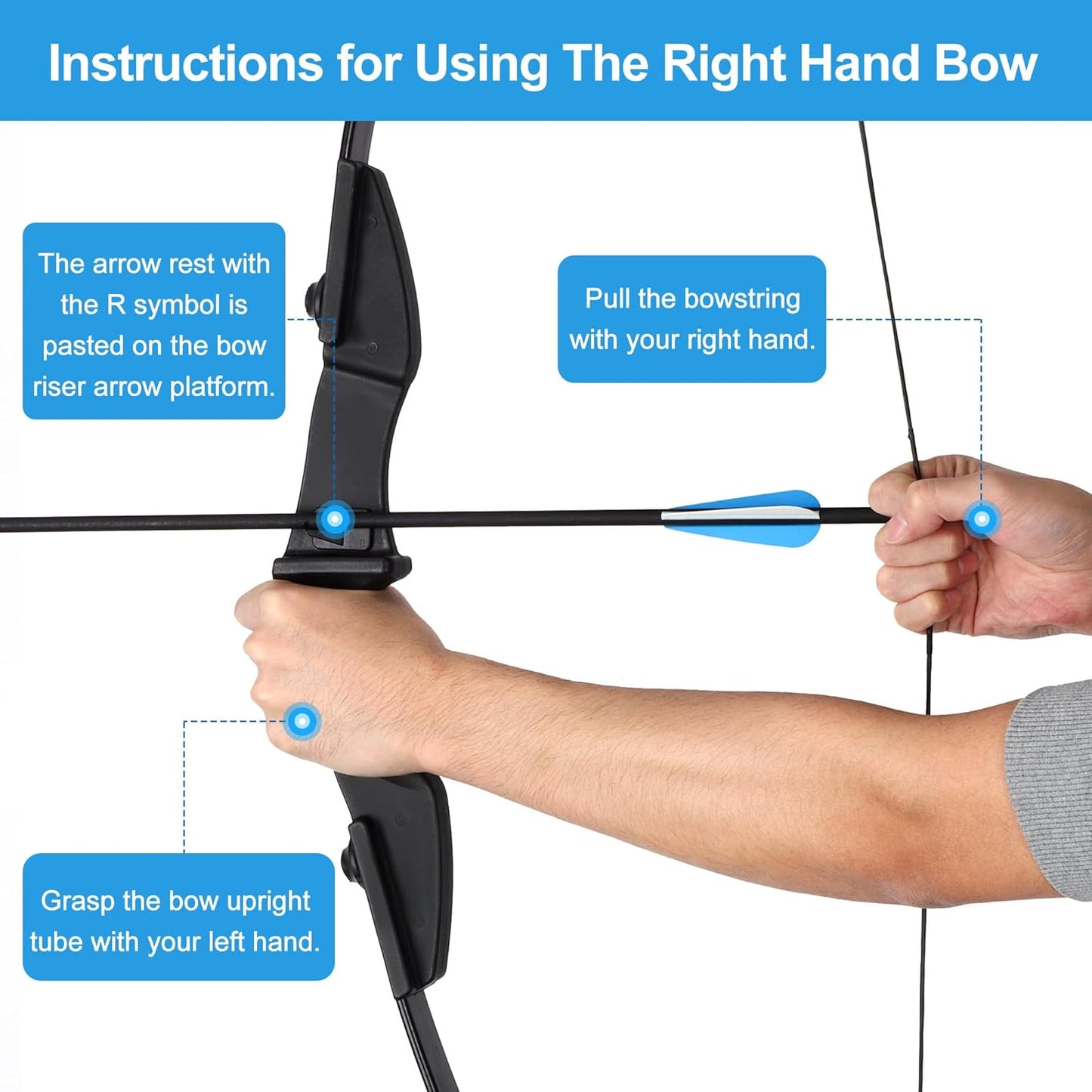 Instructions for Using The Right Hand Bow

The arrow rest with the R symbol is pasted on the bow riser arrow platform.

Pull the bowstring with your right hand.

Grasp the bow upright tube with your left hand.